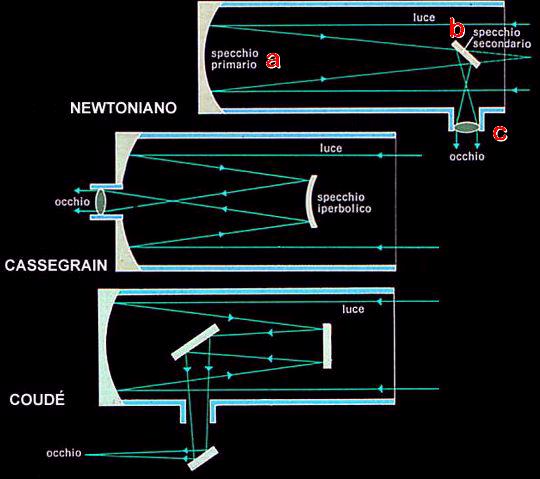 luce

b

specchio secondario

specchio primario

a

NEWTONIANO

c

occhio

luce

occhio

specchio iperbolico

CASSEGRAIN

luce

COUDÉ

occhio